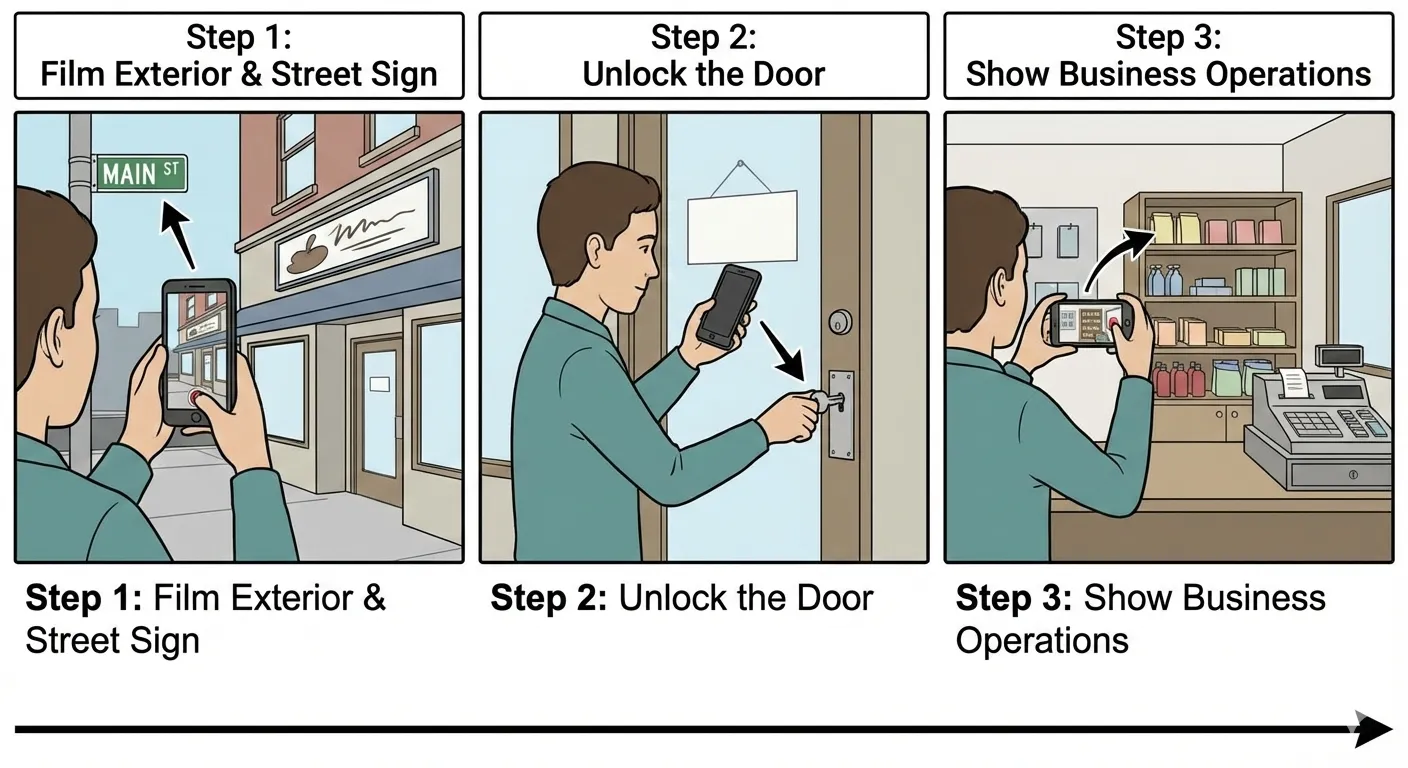 Step 1:
Film Exterior & Street Sign

Step 2:
Unlock the Door

Step 3:
Show Business Operations

MAIN ST

Step 1: Film Exterior & Street Sign

Step 2: Unlock the Door

Step 3: Show Business Operations